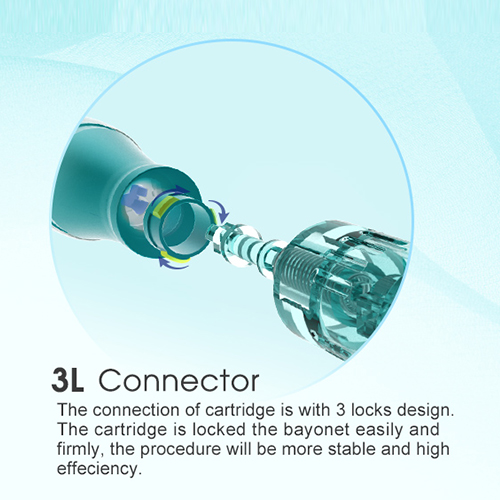 3L Connector

The connection of cartridge is with 3 locks design. The cartridge is locked the bayonet easily and firmly, the procedure will be more stable and high effeciency.