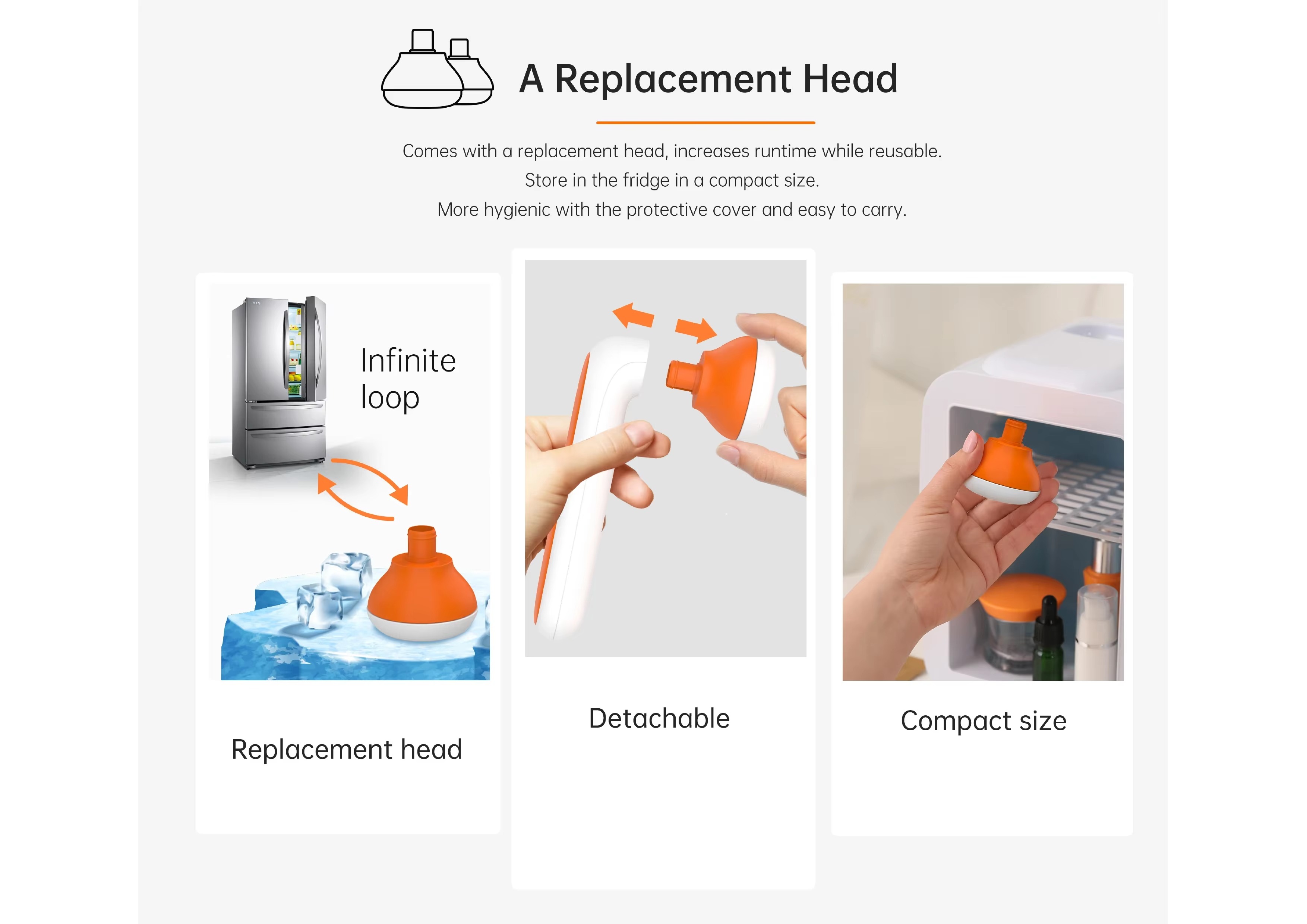 A Replacement Head

Comes with a replacement head, increases runtime while reusable.
Store in the fridge in a compact size.
More hygienic with the protective cover and easy to carry.

Infinite loop

Replacement head

Detachable

Compact size